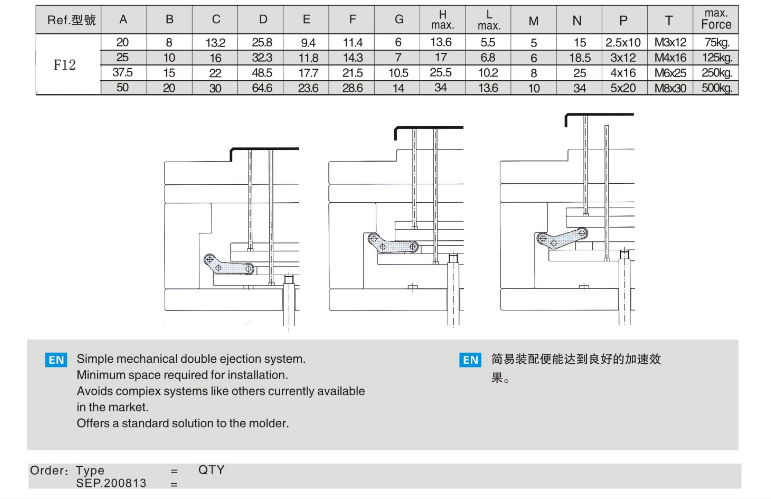 | Ref.型號 | A | B | C | D | E | F | G | H max. | L max. | M | N | P | T | max. Force |
|---|---|---|---|---|---|---|---|---|---|---|---|---|---|---|
| F12 | 20 | 8 | 13.2 | 25.8 | 9.4 | 11.4 | 6 | 13.6 | 5.5 | 5 | 15 | 2.5x10 | M3x12 | 75kg. |
| | 25 | 10 | 16 | 32.3 | 11.8 | 14.3 | 7 | 17 | 6.8 | 6 | 18.5 | 3x12 | M4x16 | 125kg. |
| | 37.5 | 15 | 22 | 48.5 | 17.7 | 21.5 | 10.5 | 25.5 | 10.2 | 8 | 25 | 4x16 | M6x25 | 250kg. |
| | 50 | 20 | 30 | 64.6 | 23.6 | 28.6 | 14 | 34 | 13.6 | 10 | 34 | 5x20 | M8x30 | 500kg. |

EN Simple mechanical double ejection system.
Minimum space required for installation.
Avoids compiex systems like others currently available in the market.
Offers a standard solution to the molder.

EN 简易装配便能达到良好的加速效果。

Order: Type = QTY
SEP.200813 =